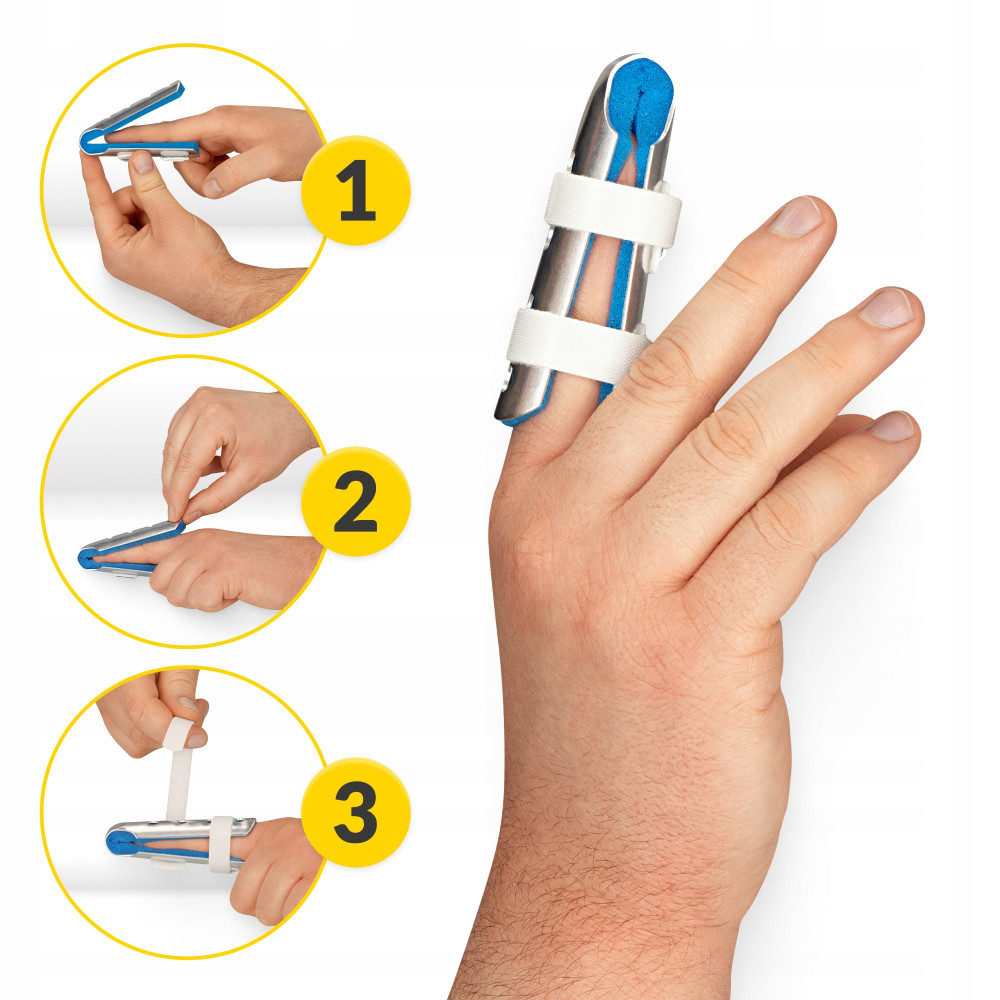 1

2

3